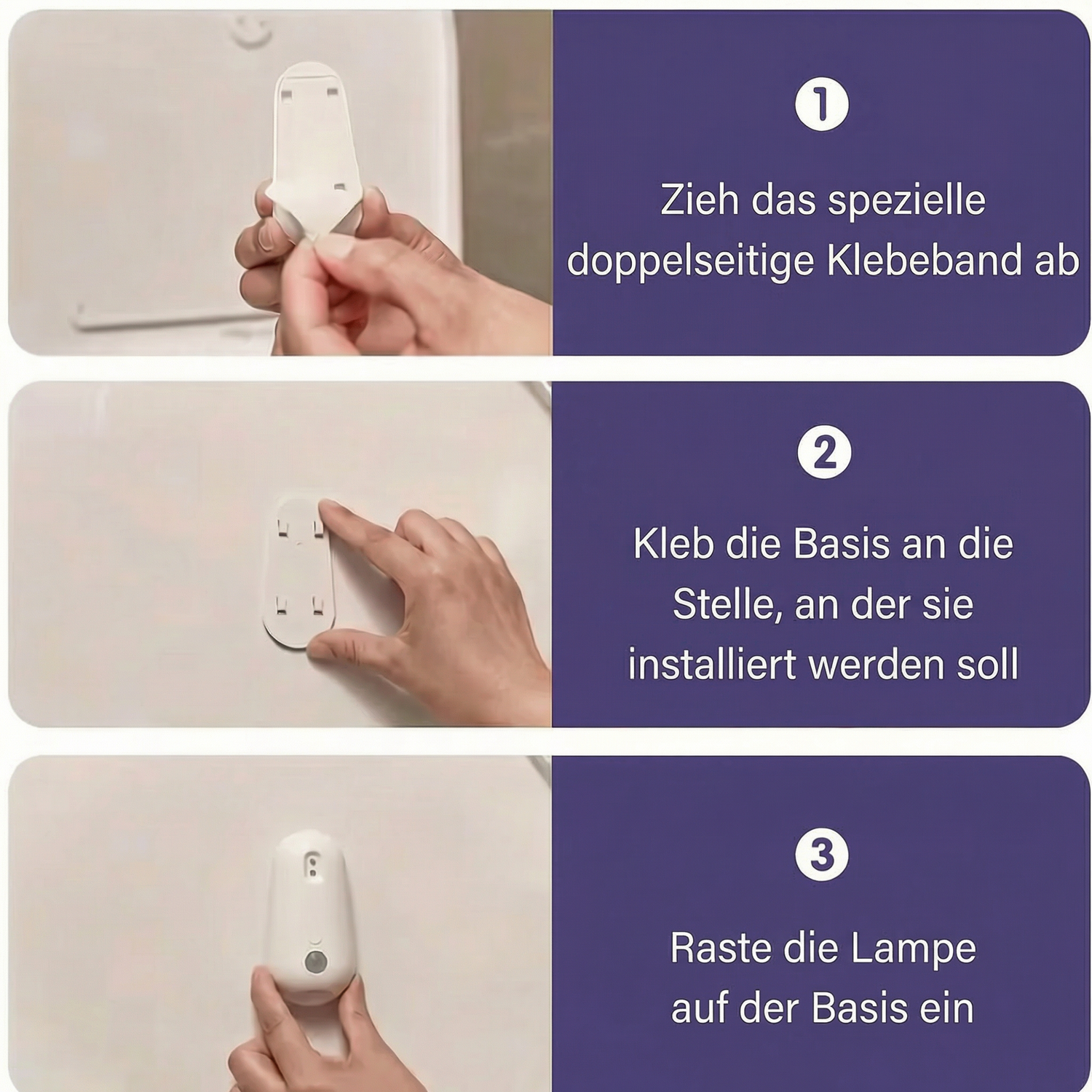 1

Zieh das spezielle doppelseitige Klebeband ab

2

Kleb die Basis an die Stelle, an der sie installiert werden soll

3

Raste die Lampe auf der Basis ein